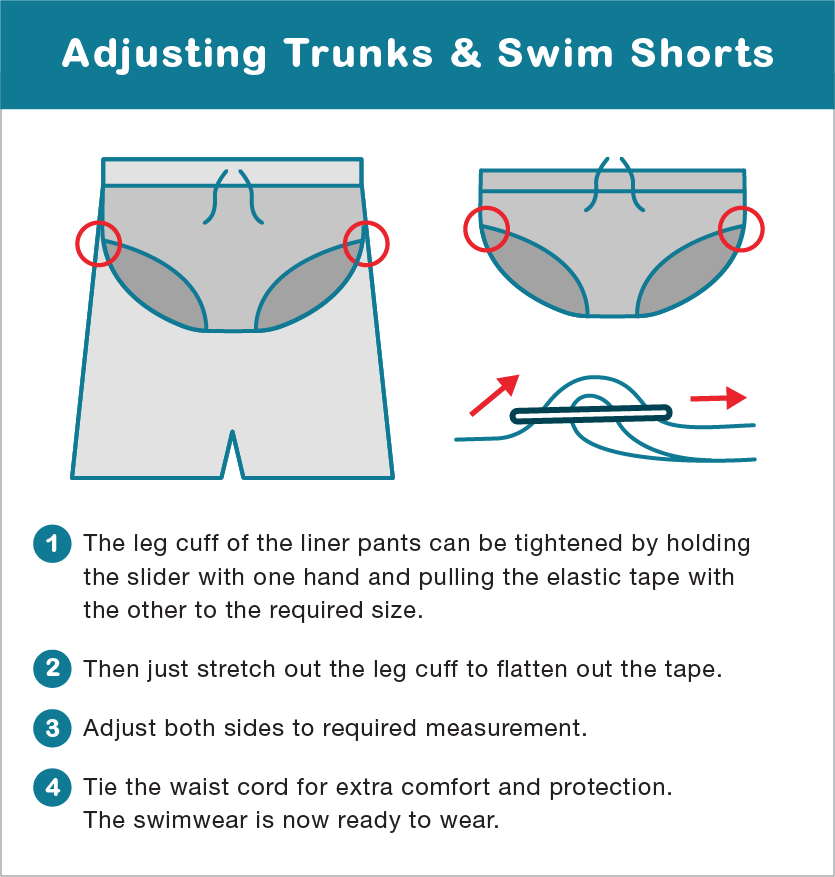 Adjusting Trunks & Swim Shorts

1 The leg cuff of the liner pants can be tightened by holding the slider with one hand and pulling the elastic tape with the other to the required size.

2 Then just stretch out the leg cuff to flatten out the tape.

3 Adjust both sides to required measurement.

4 Tie the waist cord for extra comfort and protection. The swimwear is now ready to wear.